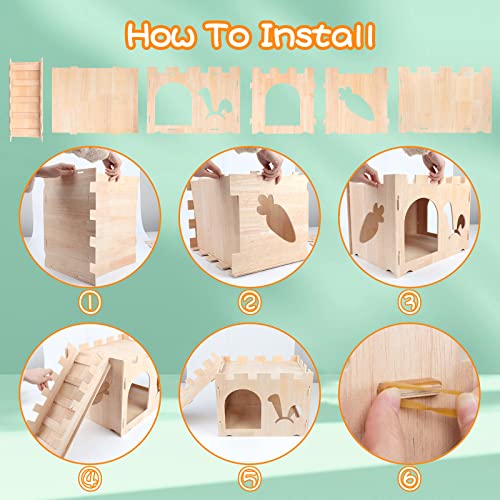 How To Install

①

②

③

④

⑤

⑥