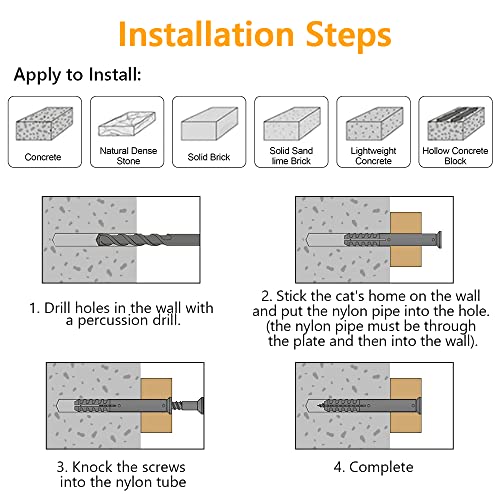 Installation Steps

Apply to Install:

Concrete

Natural Dense Stone

Solid Brick

Solid Sand lime Brick

Lightweight Concrete

Hollow Concrete Block

1. Drill holes in the wall with a percussion drill.

2. Stick the cat's home on the wall and put the nylon pipe into the hole. (the nylon pipe must be through the plate and then into the wall).

3. Knock the screws into the nylon tube

4. Complete