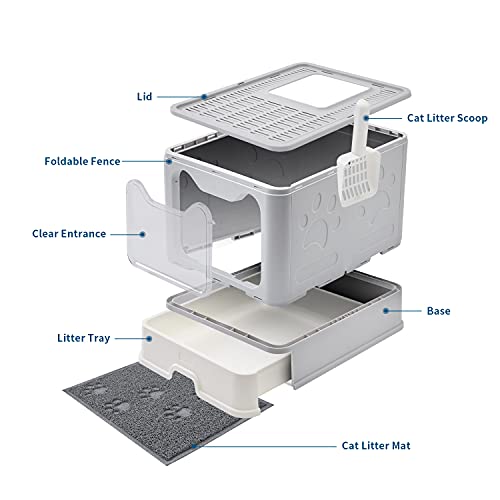 Lid
Cat Litter Scoop
Foldable Fence
Clear Entrance
Base
Litter Tray
Cat Litter Mat