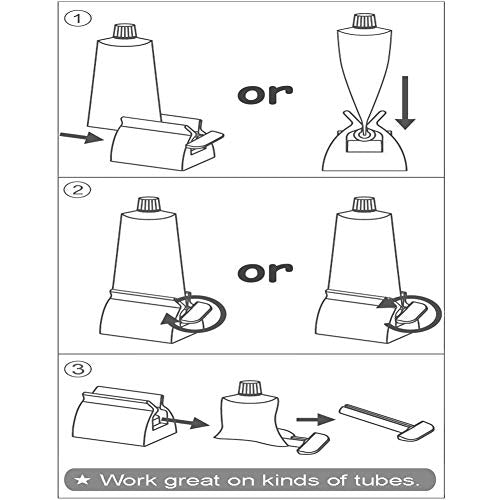 ①

or

②

or

③

★ Work great on kinds of tubes.