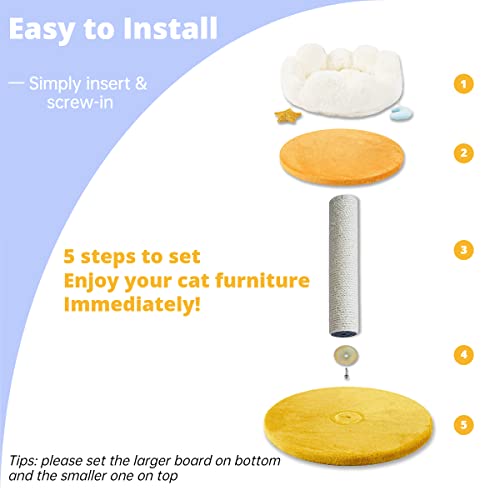 Easy to Install

— Simply insert & screw-in

1

2

3

5 steps to set
Enjoy your cat furniture
Immediately!

4

5

Tips: please set the larger board on bottom and the smaller one on top